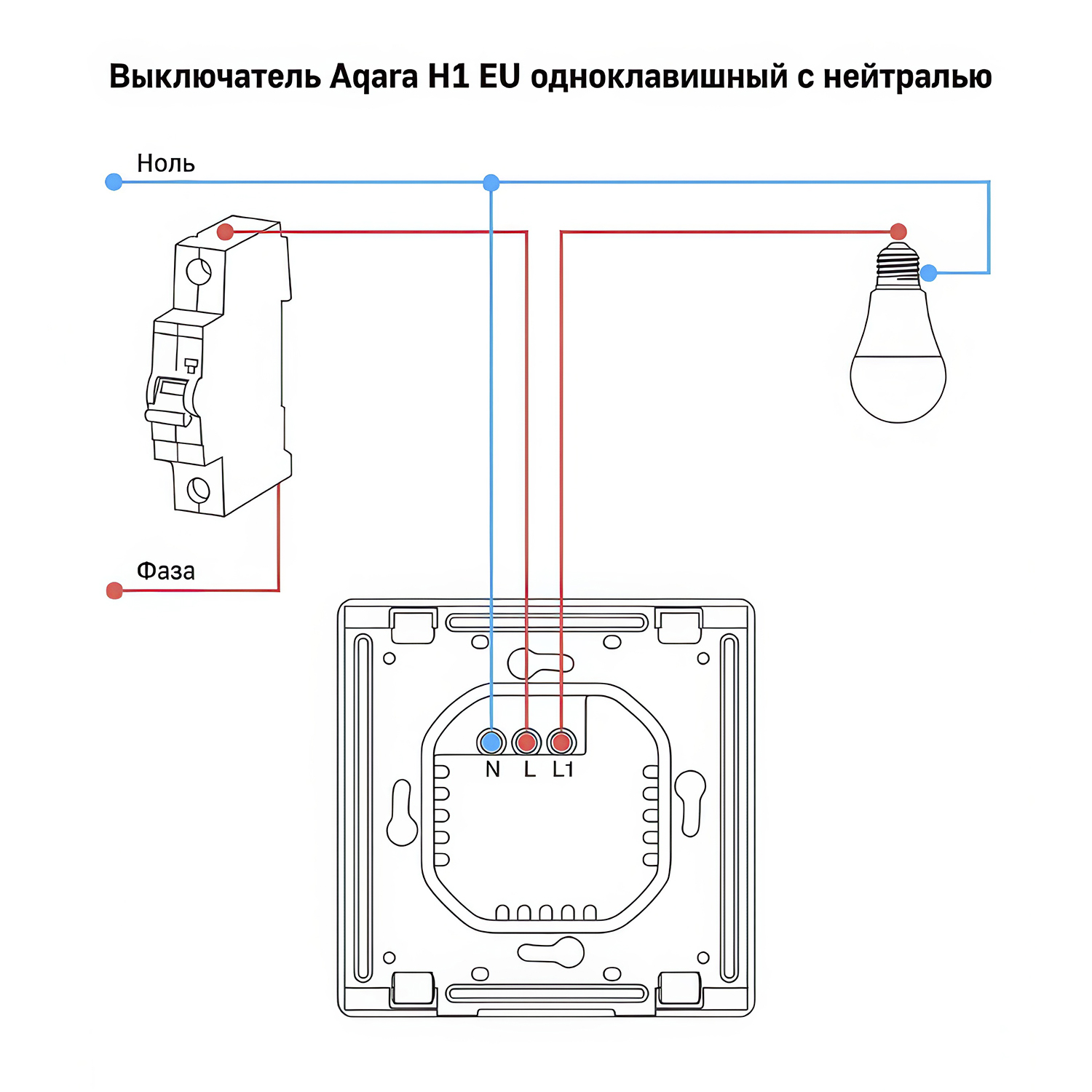 Выключатель Aqara H1 EU одноклавишный с нейтралью

Ноль

Фаза

N L L1