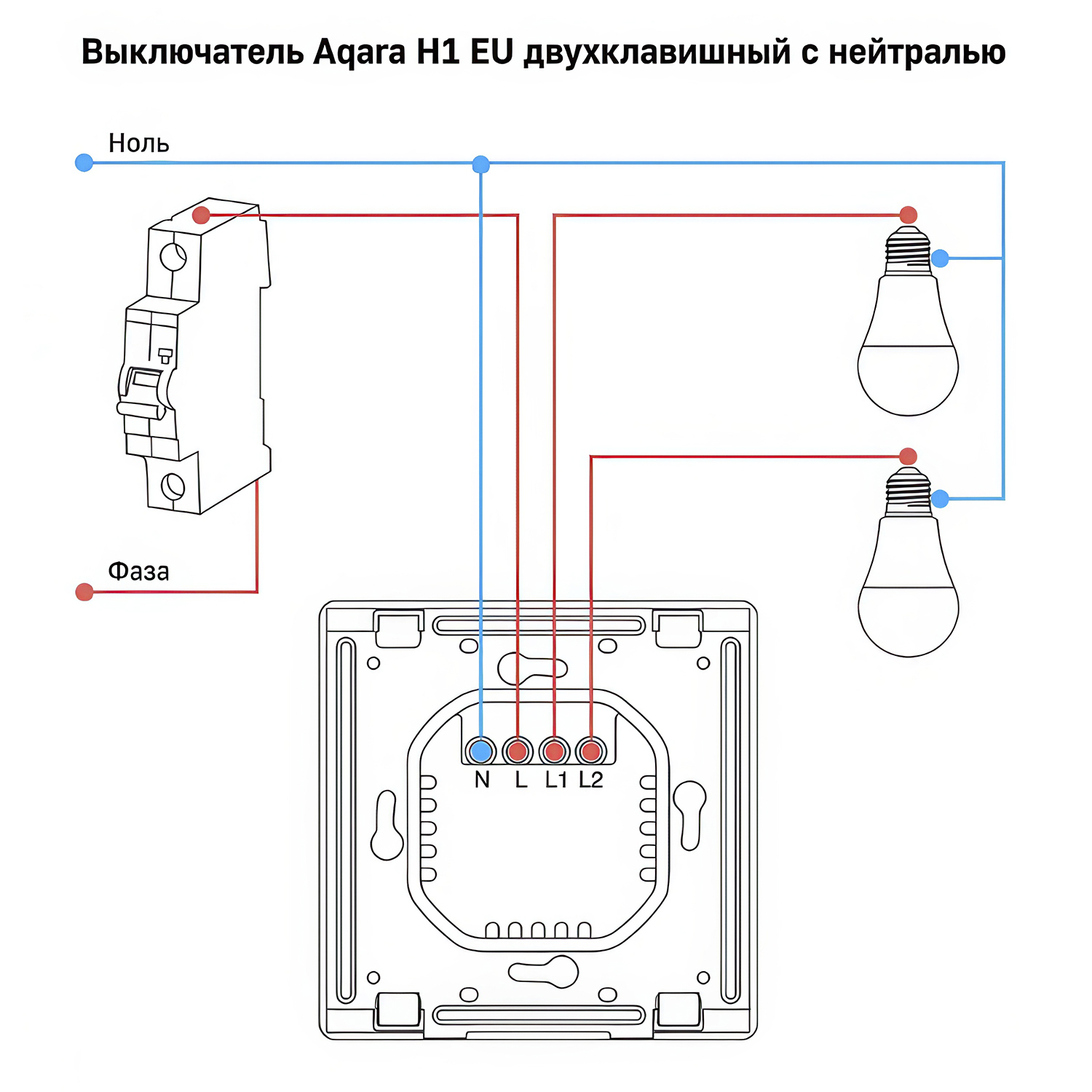 Выключатель Aqara H1 EU двухклавишный с нейтралью

Ноль

Фаза

N L L1 L2