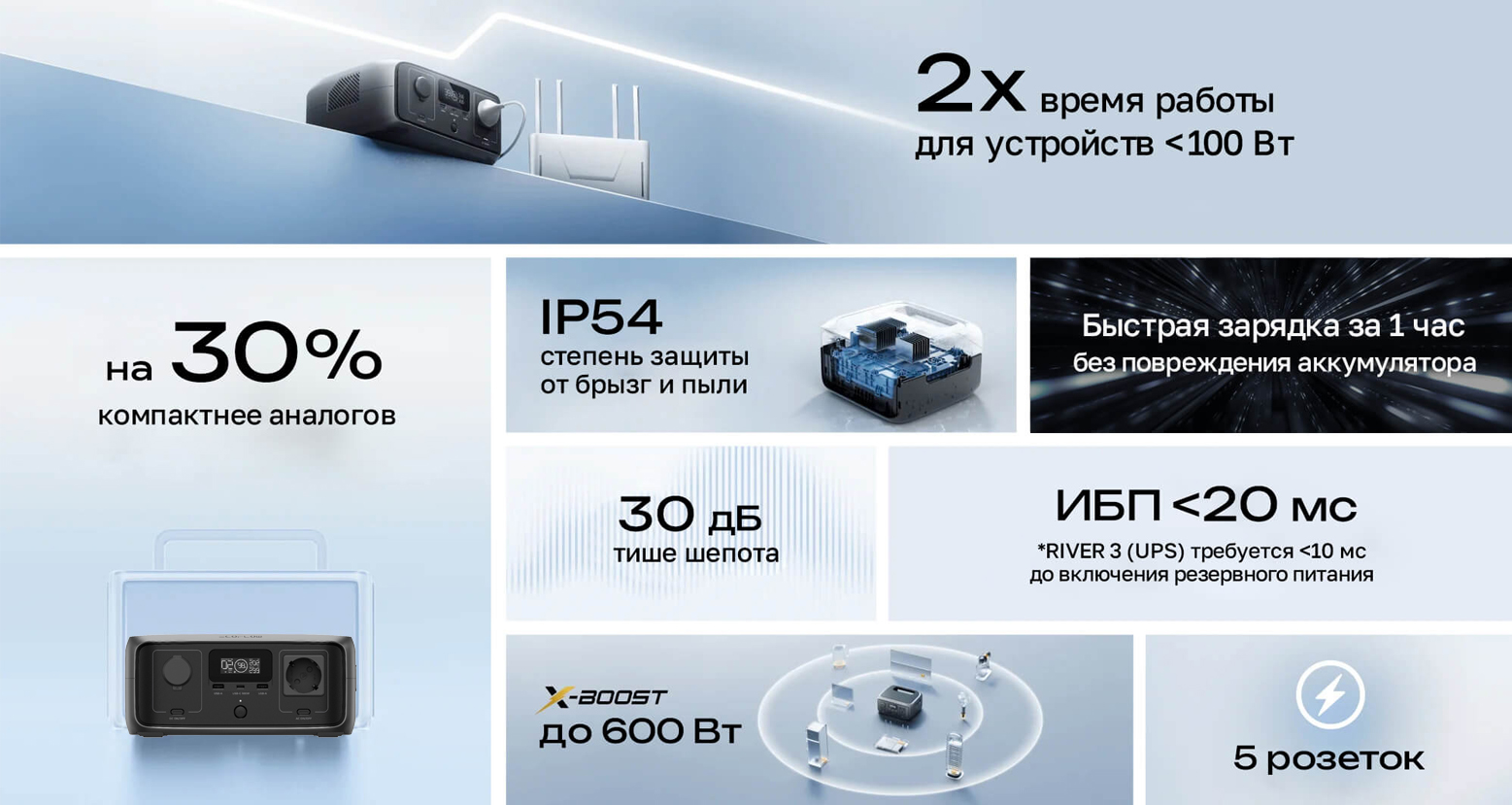 2x время работы для устройств <100 Вт

на 30% компактнее аналогов

IP54
степень защиты от брызг и пыли

Быстрая зарядка за 1 час
без повреждения аккумулятора

30 дБ
тише шепота

ИБП <20 мс
*RIVER 3 (UPS) требуется <10 мс до включения резервного питания

X-BOOST
до 600 Вт

5 розеток