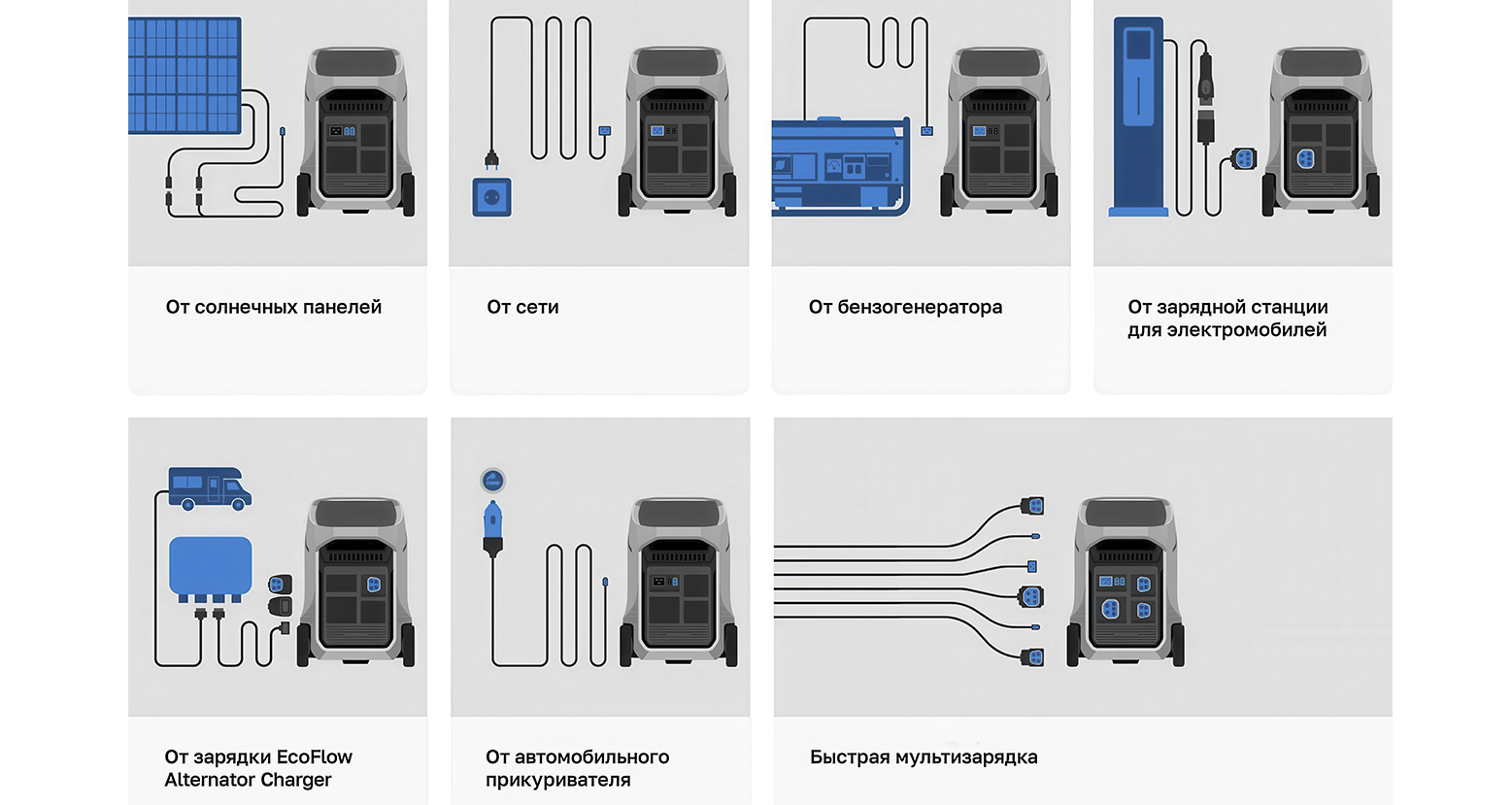 От солнечных панелей

От сети

От бензогенератора

От зарядной станции для электромобилей

От зарядки EcoFlow Alternator Charger

От автомобильного прикуривателя

Быстрая мультизарядка